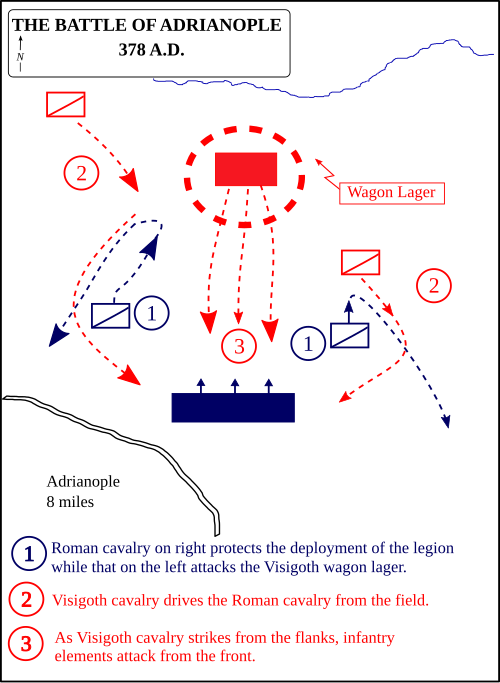 THE BATTLE OF ADRIANOPLE
378 A.D.

N

2

Wagon Lager

2

1

3

1

Adrianople
8 miles

1 Roman cavalry on right protects the deployment of the legion while that on the left attacks the Visigoth wagon lager.

2 Visigoth cavalry drives the Roman cavalry from the field.

3 As Visigoth cavalry strikes from the flanks, infantry elements attack from the front.